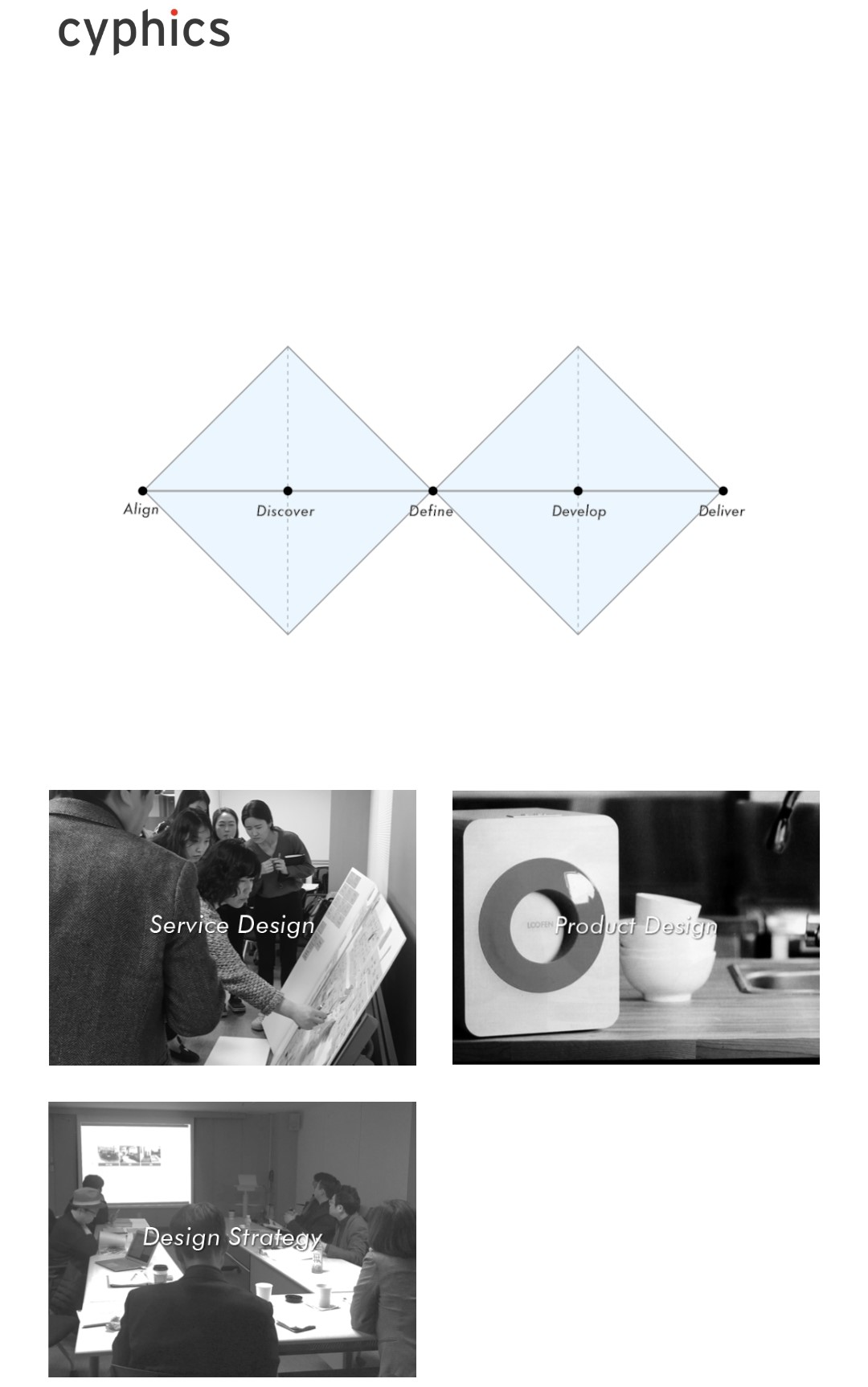 cyphics

Align
Discover
Define
Develop
Deliver

Service Design

LOOFEN Product Design

Design Strategy